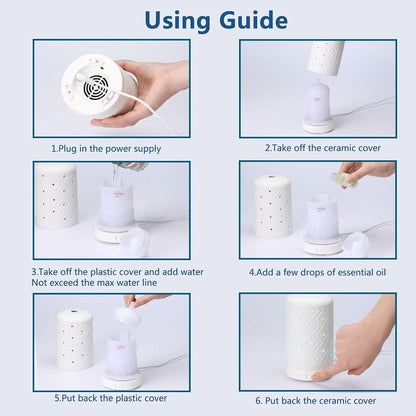 Using Guide

1.Plug in the power supply

2.Take off the ceramic cover

3.Take off the plastic cover and add water
Not exceed the max water line

4.Add a few drops of essential oil

5.Put back the plastic cover

6. Put back the ceramic cover