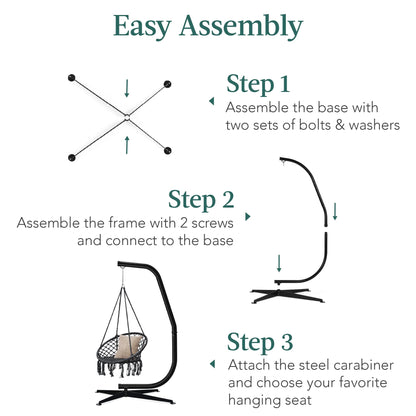 Easy Assembly

Step 1
Assemble the base with two sets of bolts & washers

Step 2
Assemble the frame with 2 screws and connect to the base

Step 3
Attach the steel carabiner and choose your favorite hanging seat